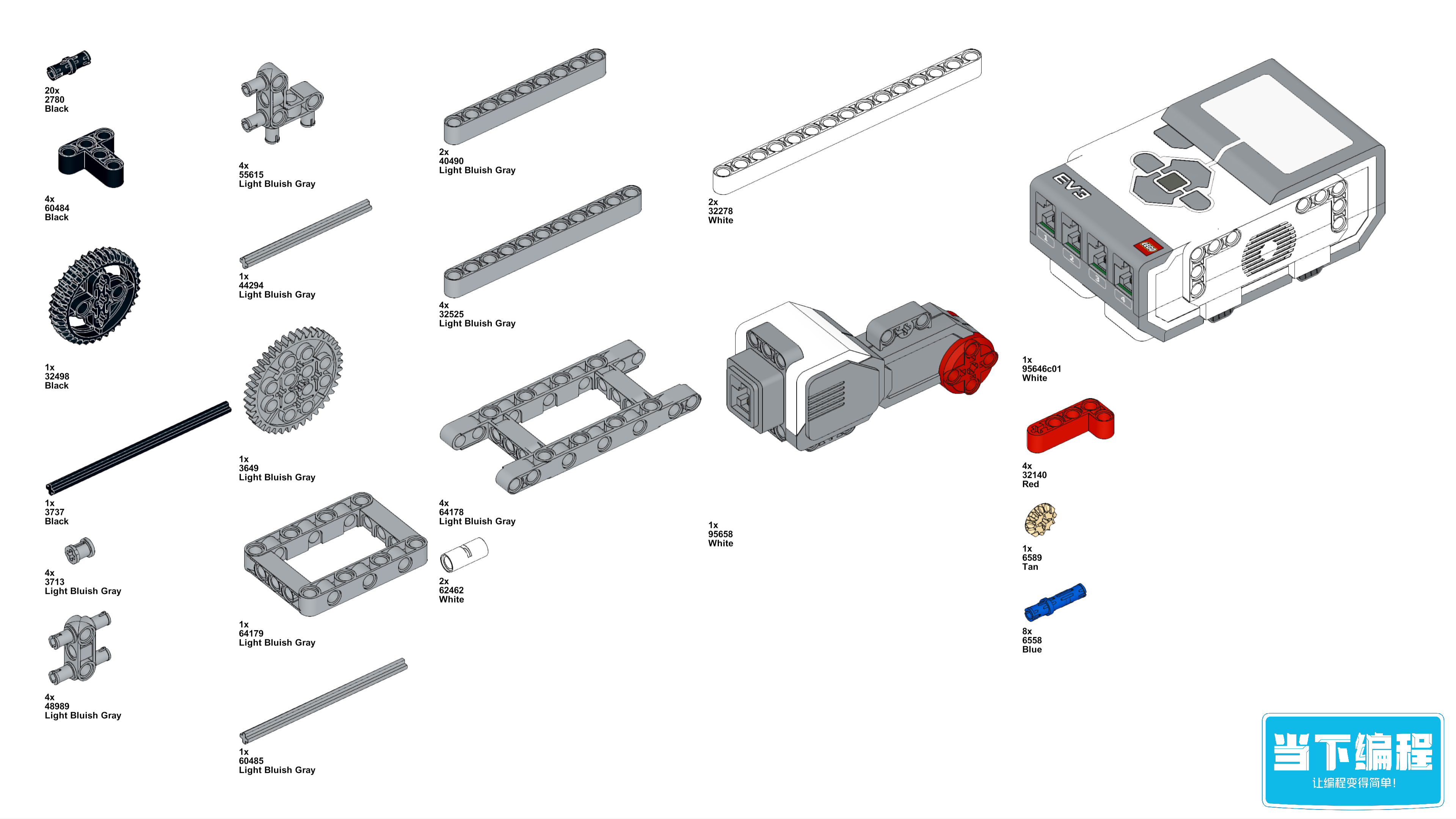 20x
2780
Black

4x
60484
Black

1x
32498
Black

1x
3737
Black

4x
3713
Light Bluish Gray

4x
48989
Light Bluish Gray

4x
55615
Light Bluish Gray

1x
44294
Light Bluish Gray

1x
3649
Light Bluish Gray

1x
64179
Light Bluish Gray

1x
60485
Light Bluish Gray

2x
40490
Light Bluish Gray

4x
32525
Light Bluish Gray

4x
64178
Light Bluish Gray

2x
62462
White

2x
32278
White

1x
95658
White

EV3

1
2
3
4

LEGO

1x
95646c01
White

4x
32140
Red

1x
6589
Tan

8x
6558
Blue

当下编程
让编程变得简单!