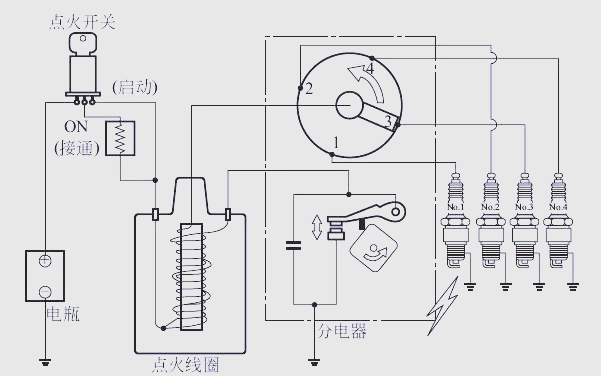 点火开关

(启动)

ON
(接通)

2

4

3

1

No.1

No.2

No.3

No.4

电瓶

点火线圈

分电器