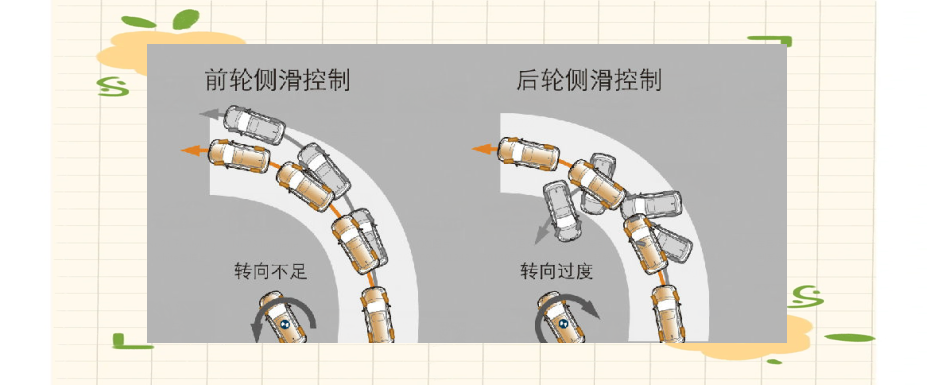 前轮侧滑控制

转向不足

后轮侧滑控制

转向过度