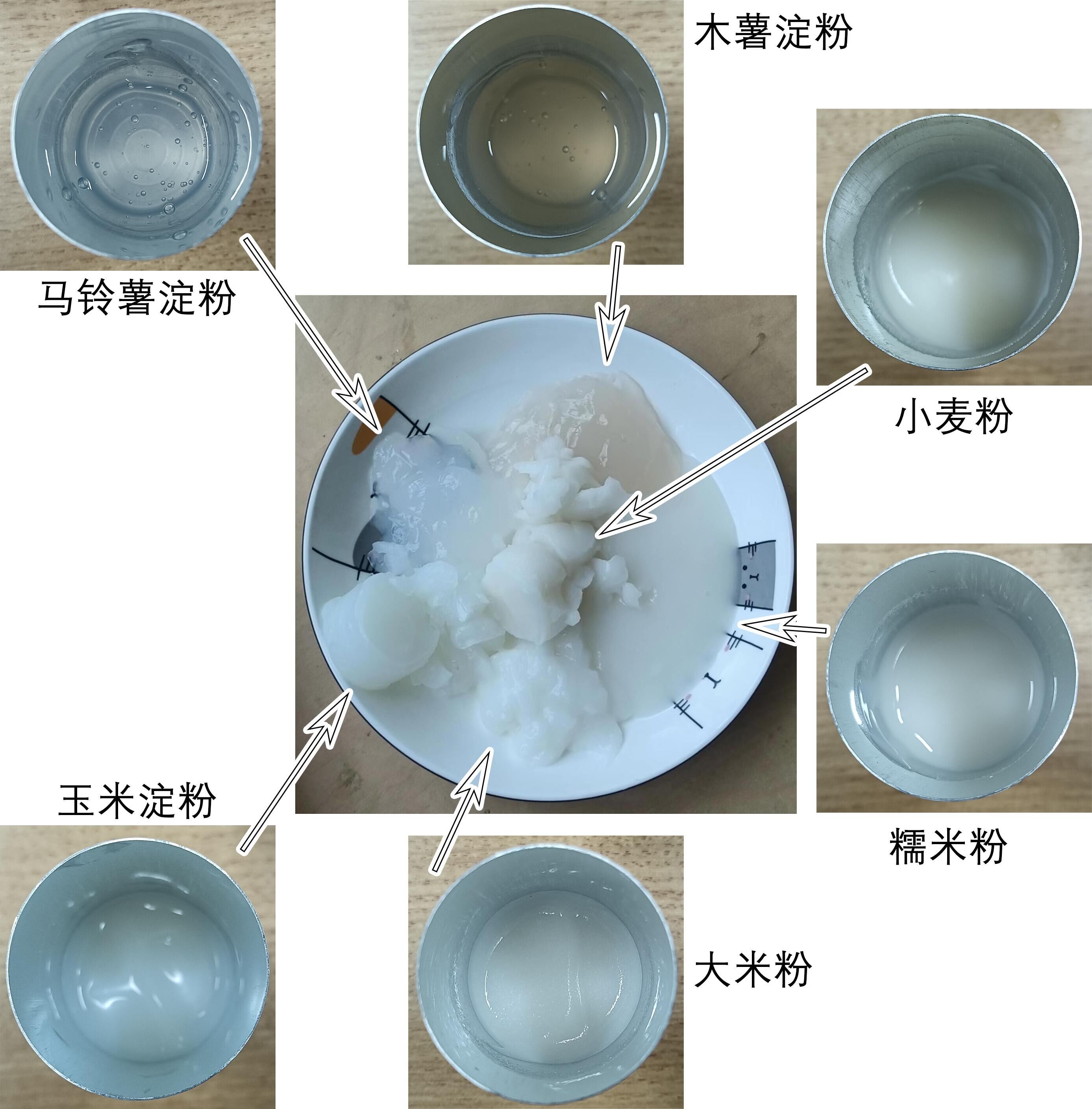 木薯淀粉

马铃薯淀粉

小麦粉

玉米淀粉

糯米粉

大米粉