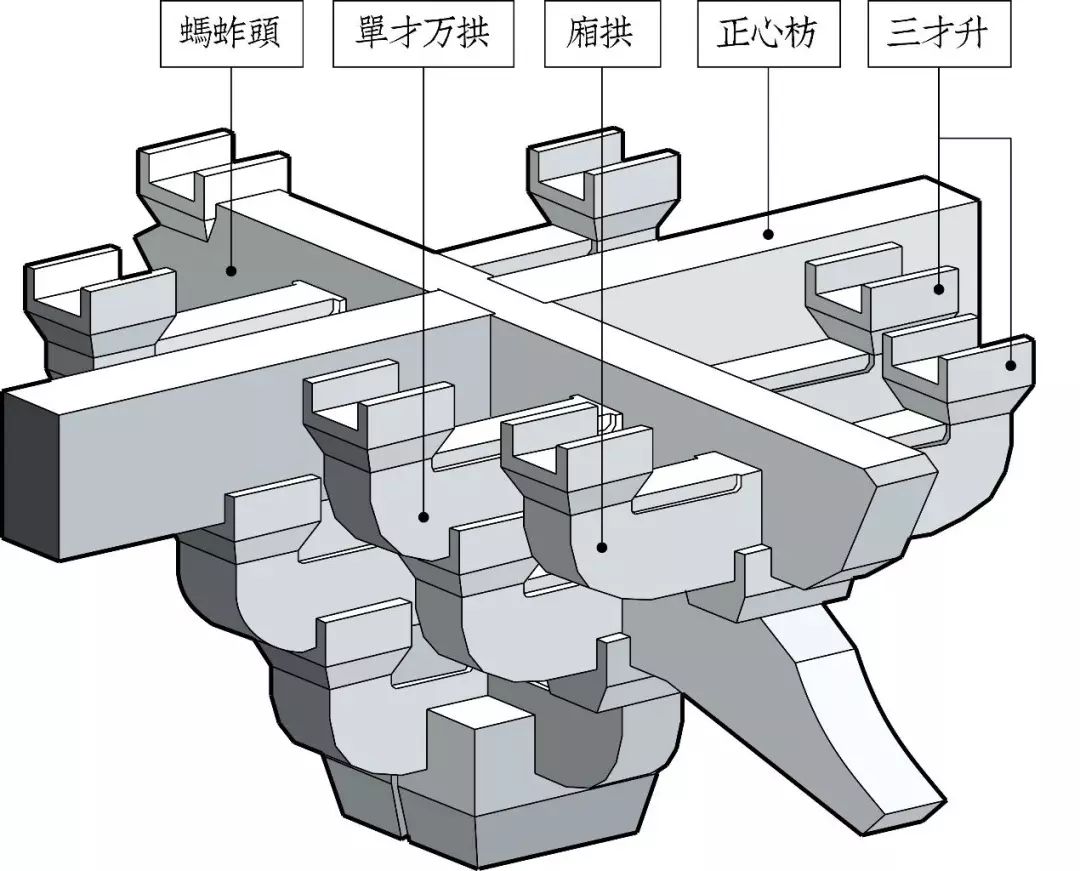 螞蚱頭

單才万拱

廂拱

正心枋

三才升