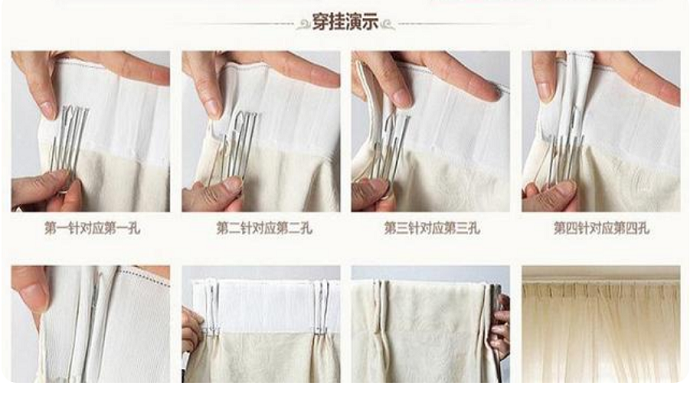 穿挂演示

第一针对应第一孔

第二针对应第二孔

第三针对应第三孔

第四针对应第四孔