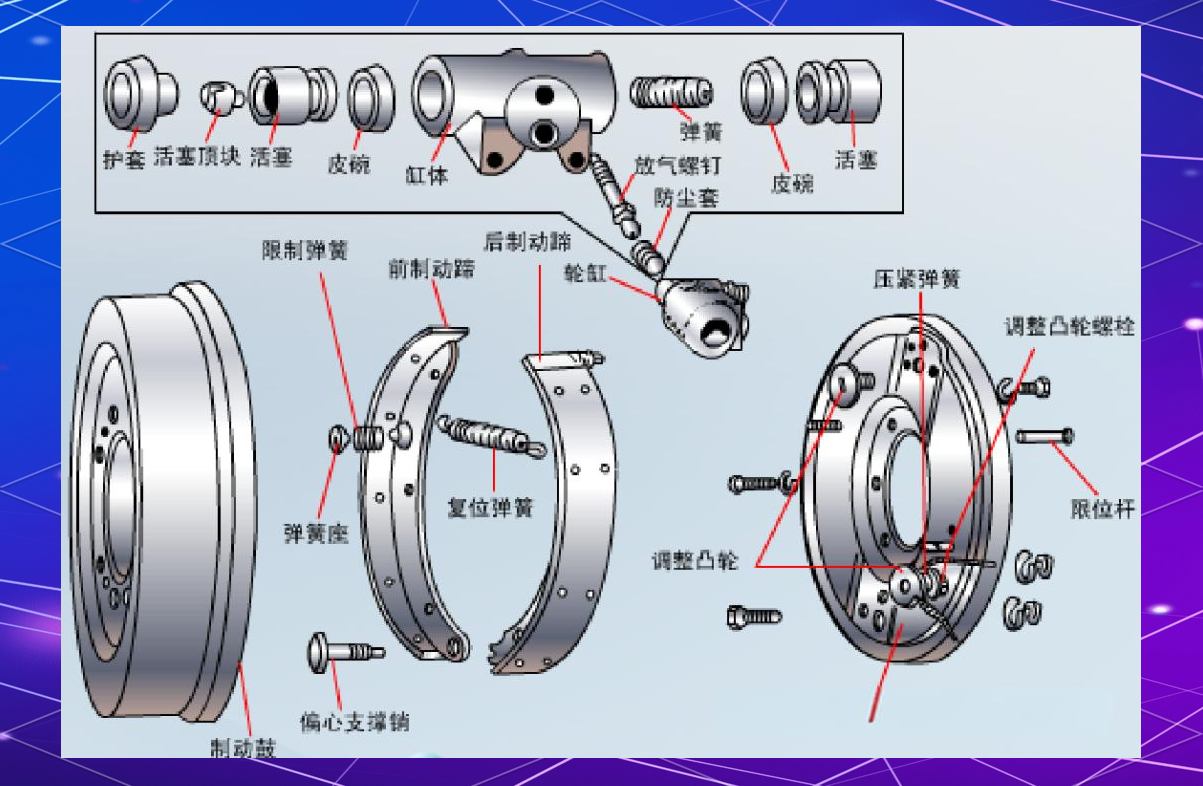 护套 活塞顶块 活塞 皮碗 缸体 弹簧 放气螺钉 防尘套 皮碗 活塞

限制弹簧
前制动蹄
后制动蹄
轮缸
压紧弹簧
调整凸轮螺栓
弹簧座
复位弹簧
限位杆
调整凸轮
偏心支撑销
制动鼓