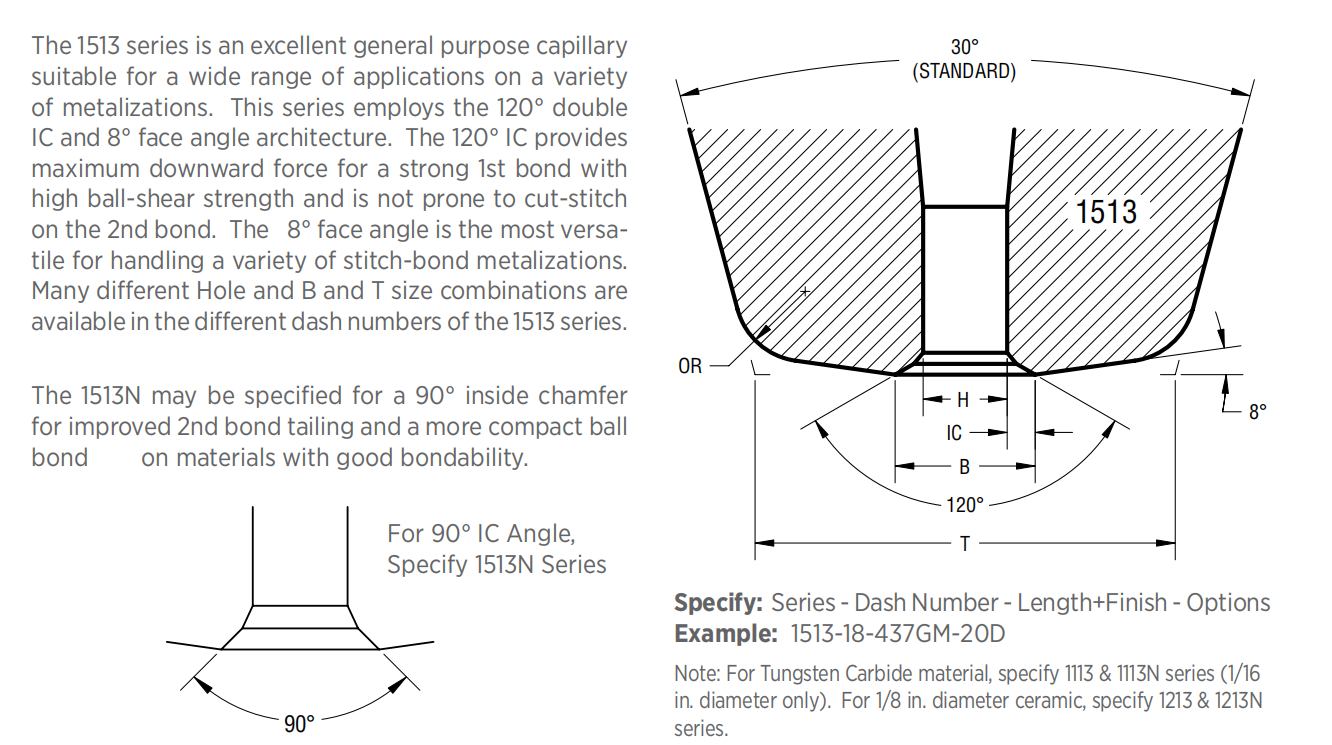 The 1513 series is an excellent general purpose capillary suitable for a wide range of applications on a variety of metalizations. This series employs the 120° double IC and 8° face angle architecture. The 120° IC provides maximum downward force for a strong 1st bond with high ball-shear strength and is not prone to cut-stitch on the 2nd bond. The 8° face angle is the most versatile for handling a variety of stitch-bond metalizations. Many different Hole and B and T size combinations are available in the different dash numbers of the 1513 series.

The 1513N may be specified for a 90° inside chamfer for improved 2nd bond tailing and a more compact ball bond on materials with good bondability.

For 90° IC Angle, Specify 1513N Series

90°

30°
(STANDARD)

1513

OR

H

IC

B

120°

T

8°

**Specify:** Series - Dash Number - Length+Finish - Options
**Example:** 1513-18-437GM-20D

Note: For Tungsten Carbide material, specify 1113 & 1113N series (1/16 in. diameter only). For 1/8 in. diameter ceramic, specify 1213 & 1213N series.