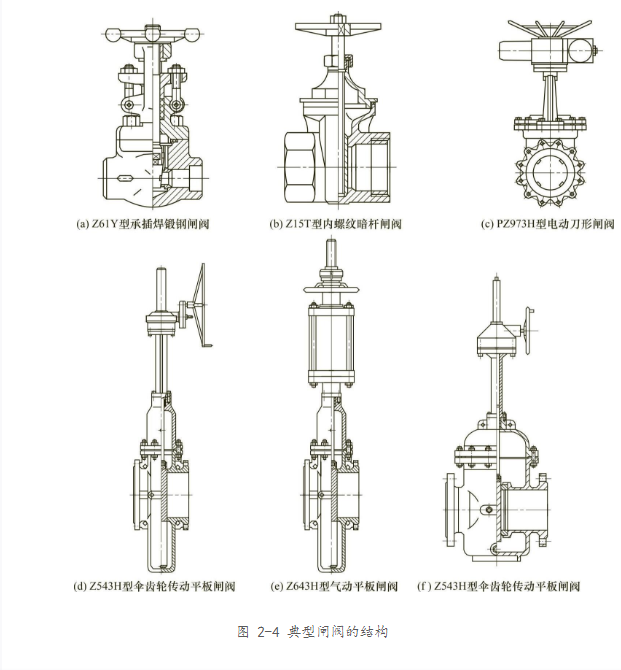 (a) Z61Y型承插焊锻钢闸阀

(b) Z15T型内螺纹暗杆闸阀

(c) PZ973H型电动刀形闸阀

(d) Z543H型伞齿轮传动平板闸阀

(e) Z643H型气动平板闸阀

(f) Z543H型伞齿轮传动平板闸阀

图 2-4 典型闸阀的结构