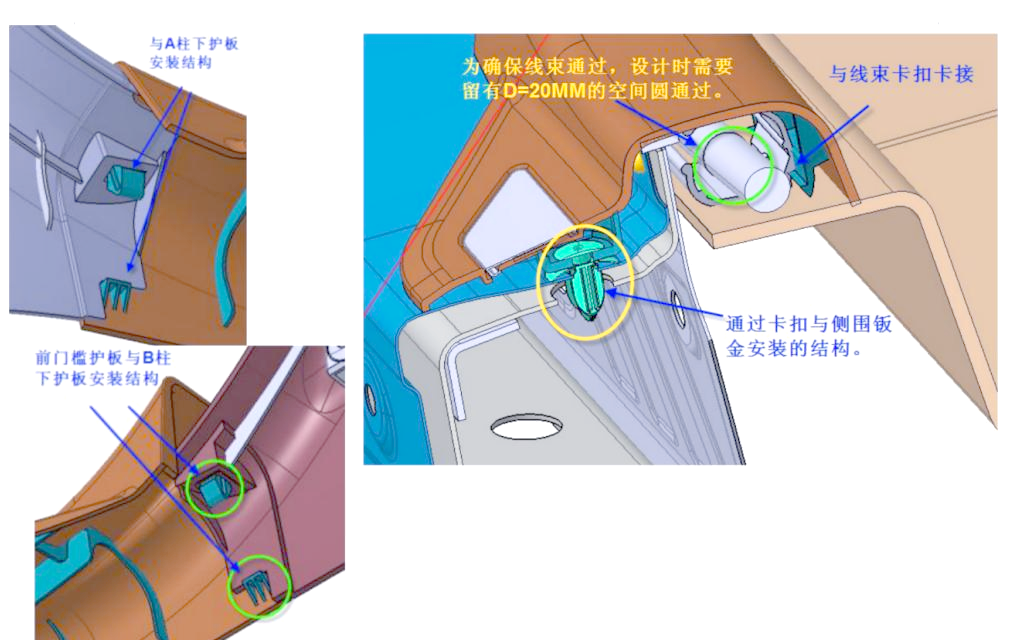 与A柱下护板安装结构

前门槛护板与B柱下护板安装结构

为确保线束通过，设计时需要留有D=20MM的空间圆通过。

与线束卡扣卡接

通过卡扣与侧围钣金安装的结构。