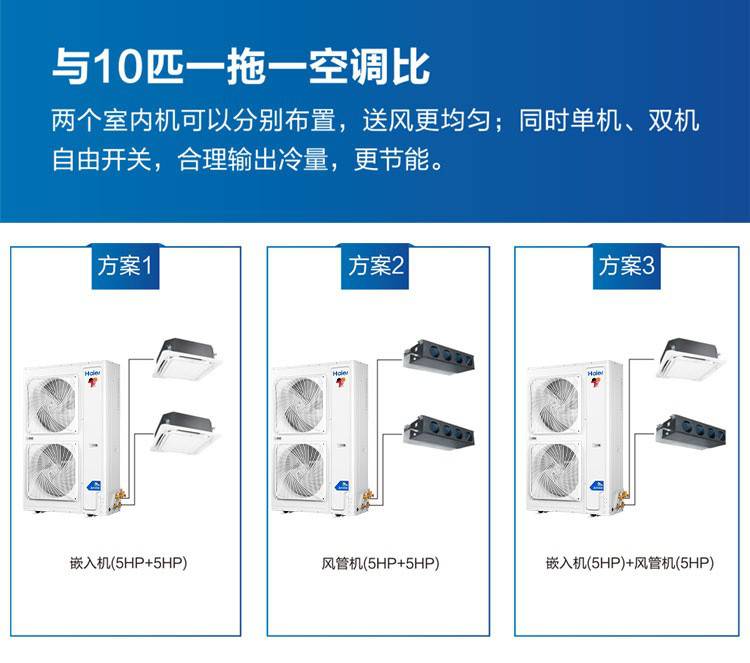 与10匹一拖一空调比

两个室内机可以分别布置，送风更均匀；同时单机、双机自由开关，合理输出冷量，更节能。

方案1

Haier

嵌入机(5HP+5HP)

方案2

Haier

风管机(5HP+5HP)

方案3

Haier

嵌入机(5HP)+风管机(5HP)