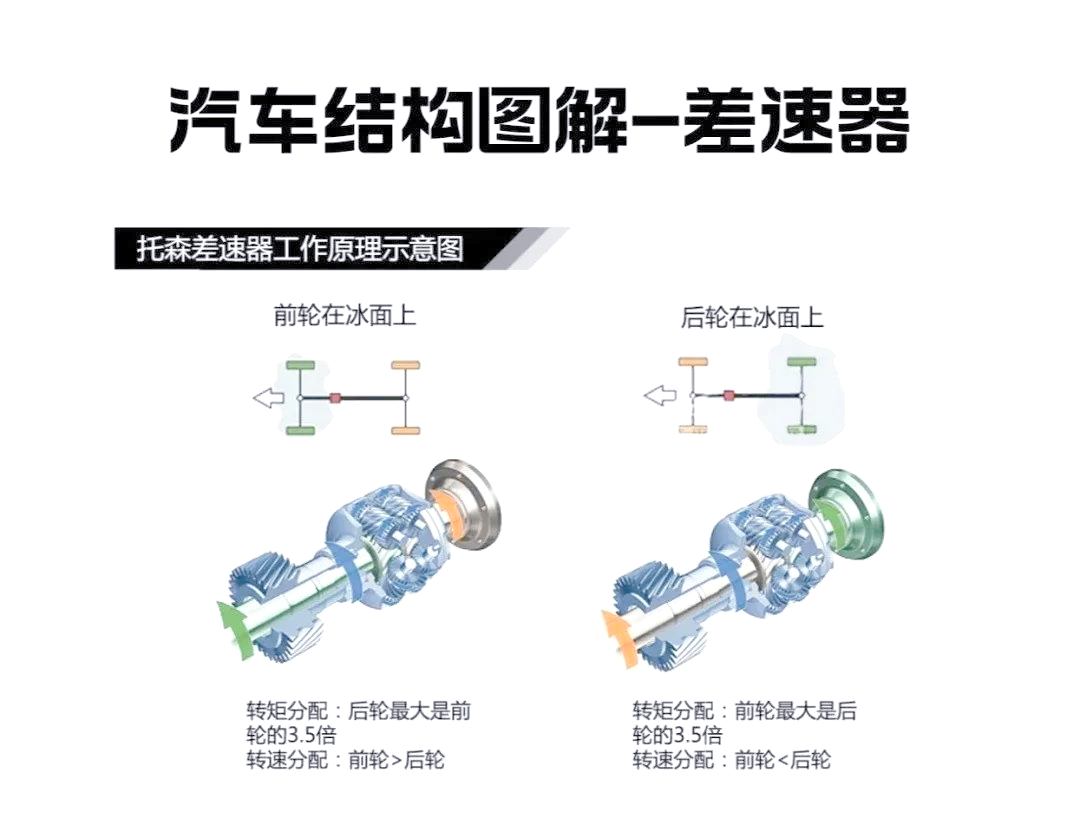 汽车结构图解-差速器

托森差速器工作原理示意图

前轮在冰面上

转矩分配：后轮最大是前轮的3.5倍
转速分配：前轮>后轮

后轮在冰面上

转矩分配：前轮最大是后轮的3.5倍
转速分配：前轮<后轮