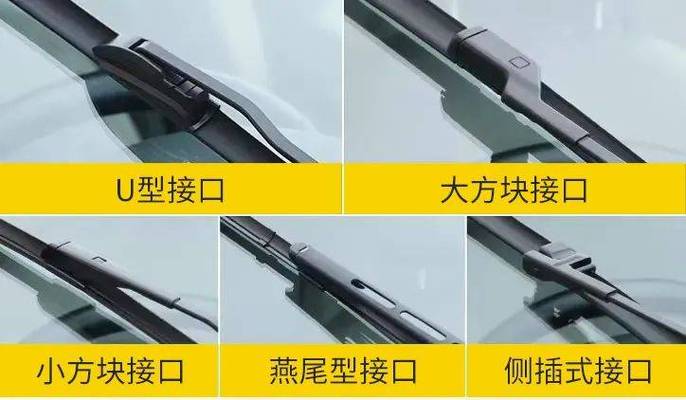 U型接口

大方块接口

小方块接口

燕尾型接口

侧插式接口