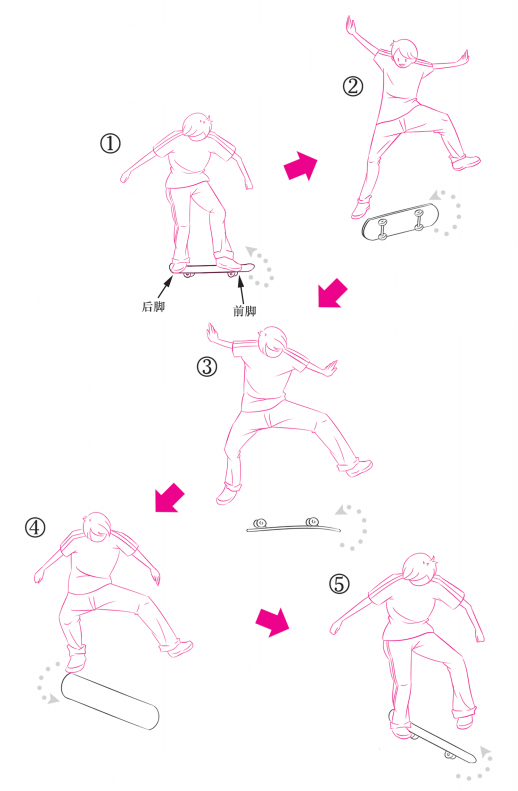 ①

后脚

前脚

②

③

④

⑤