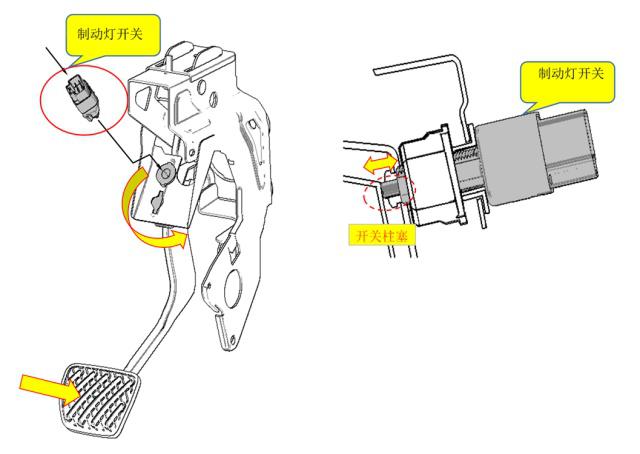 制动灯开关

制动灯开关

开关柱塞