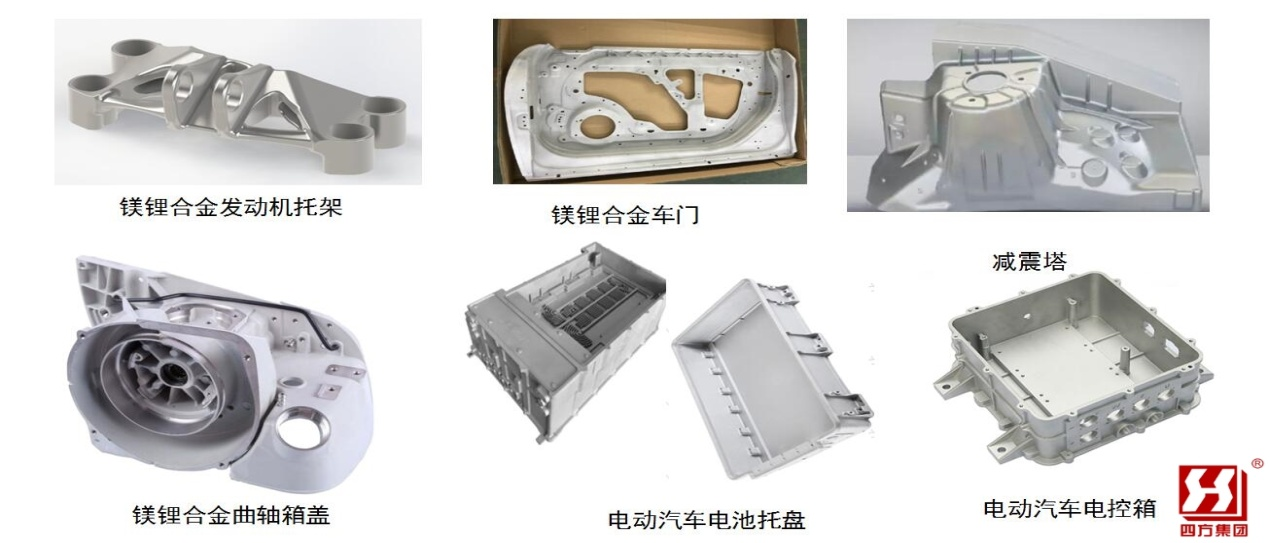 镁锂合金发动机托架

镁锂合金车门

减震塔

镁锂合金曲轴箱盖

电动汽车电池托盘

电动汽车电控箱

®
四方集团