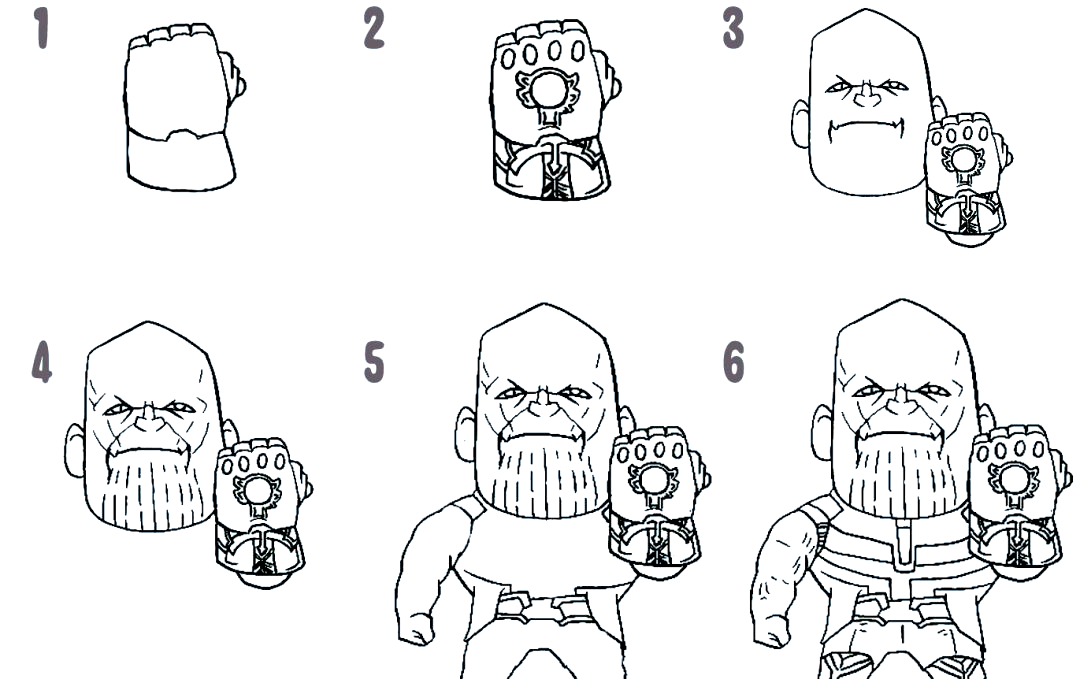 1

2

3

4

5

6