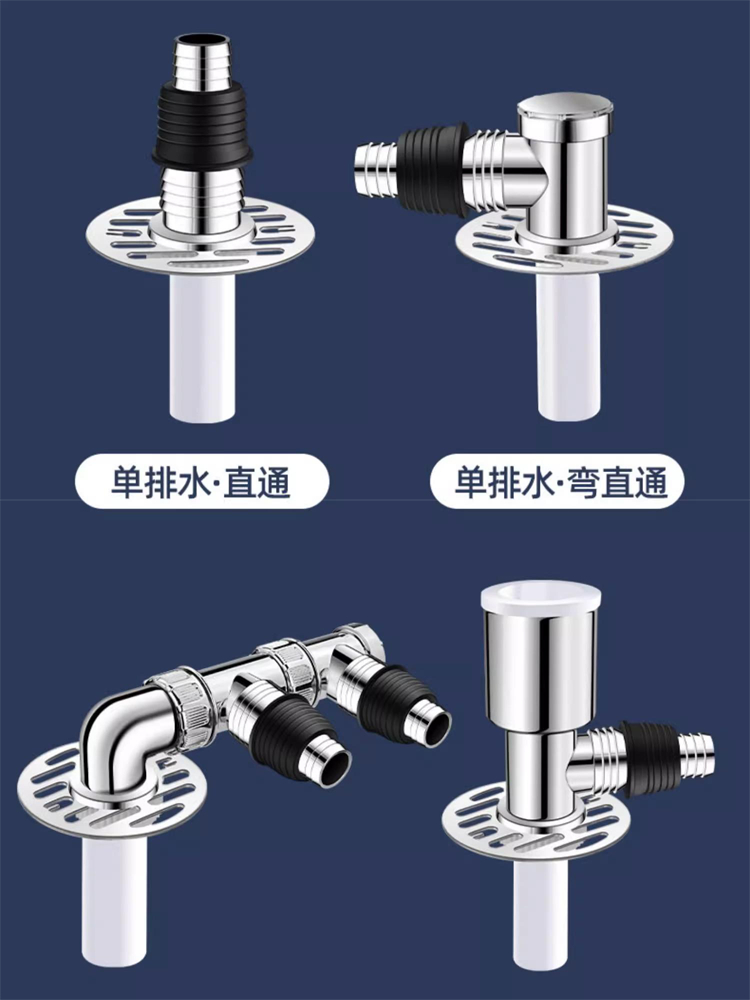 单排水·直通

单排水·弯直通