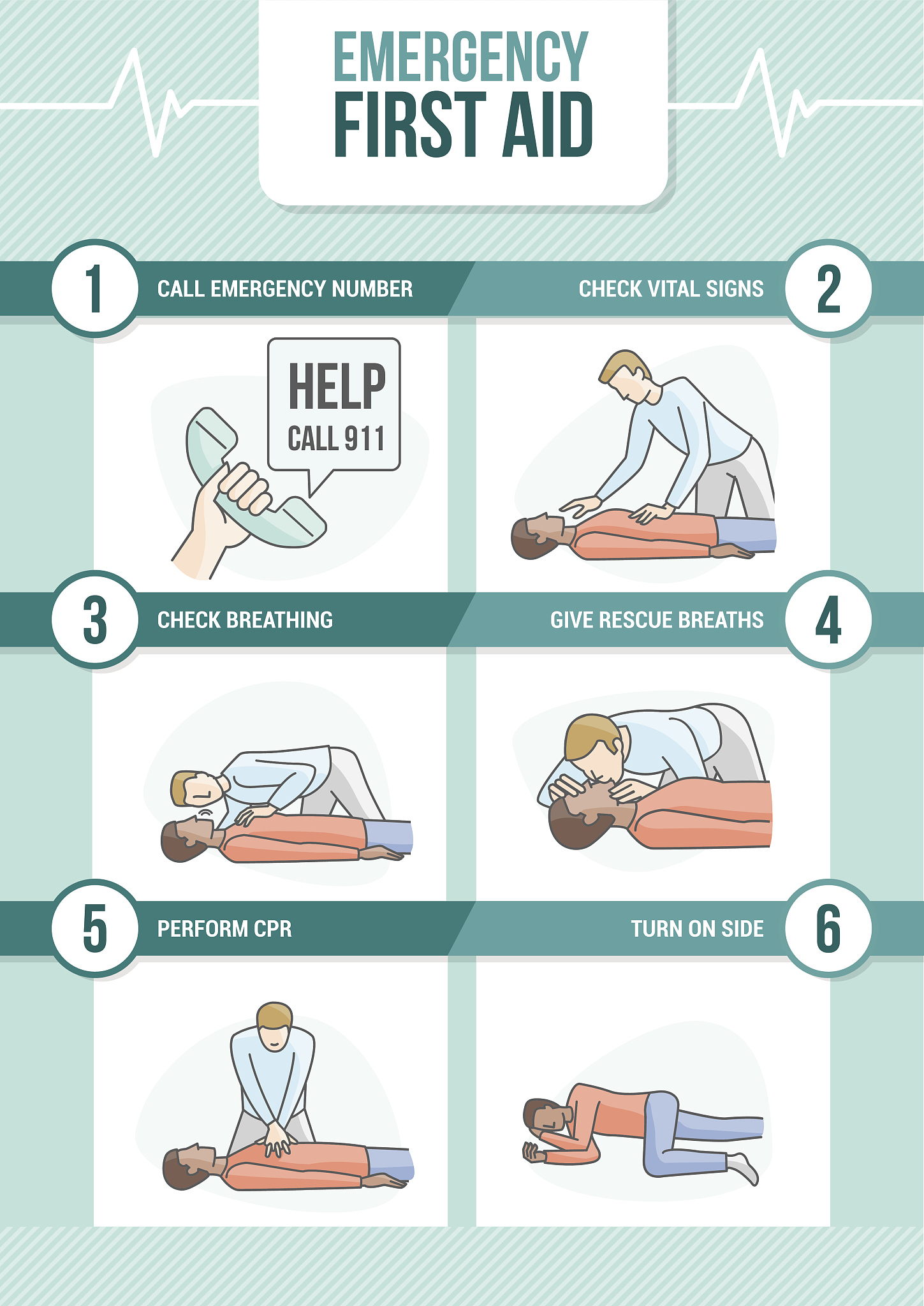 EMERGENCY
FIRST AID

1 CALL EMERGENCY NUMBER

HELP
CALL 911

CHECK VITAL SIGNS 2

3 CHECK BREATHING

GIVE RESCUE BREATHS 4

5 PERFORM CPR

TURN ON SIDE 6