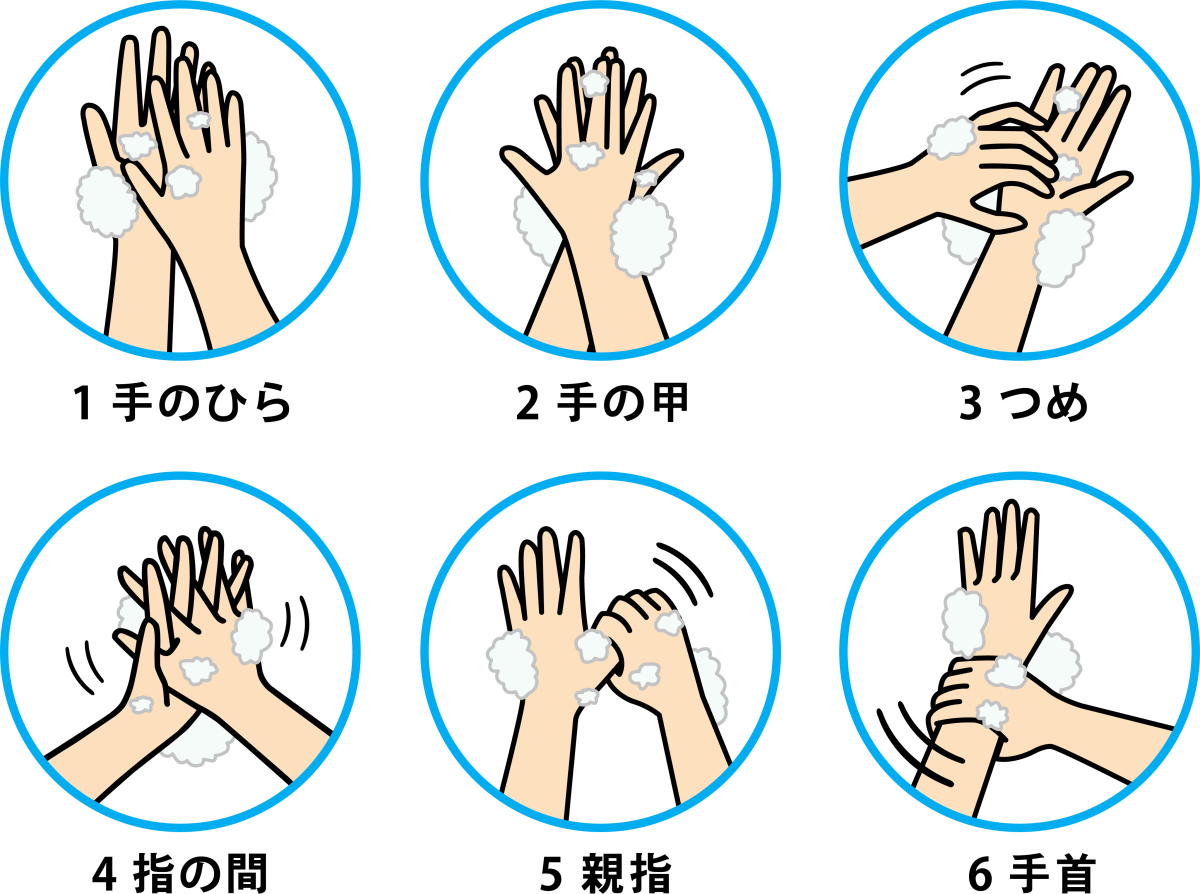 1 手のひら

2 手の甲

3 つめ

4 指の間

5 親指

6 手首