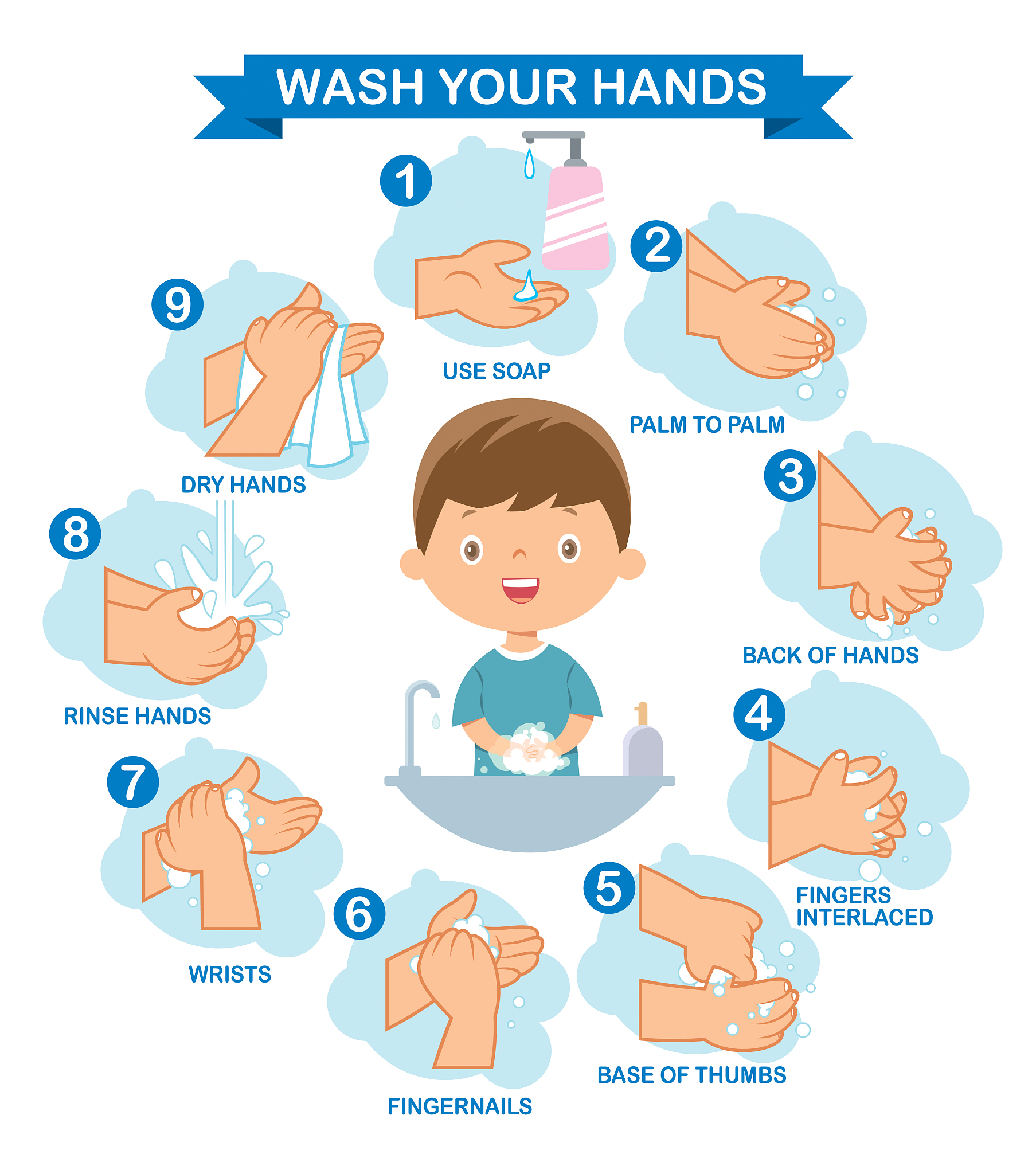 WASH YOUR HANDS

1
USE SOAP

2
PALM TO PALM

3
BACK OF HANDS

4
FINGERS INTERLACED

5
BASE OF THUMBS

6
FINGERNAILS

7
WRISTS

8
RINSE HANDS

9
DRY HANDS