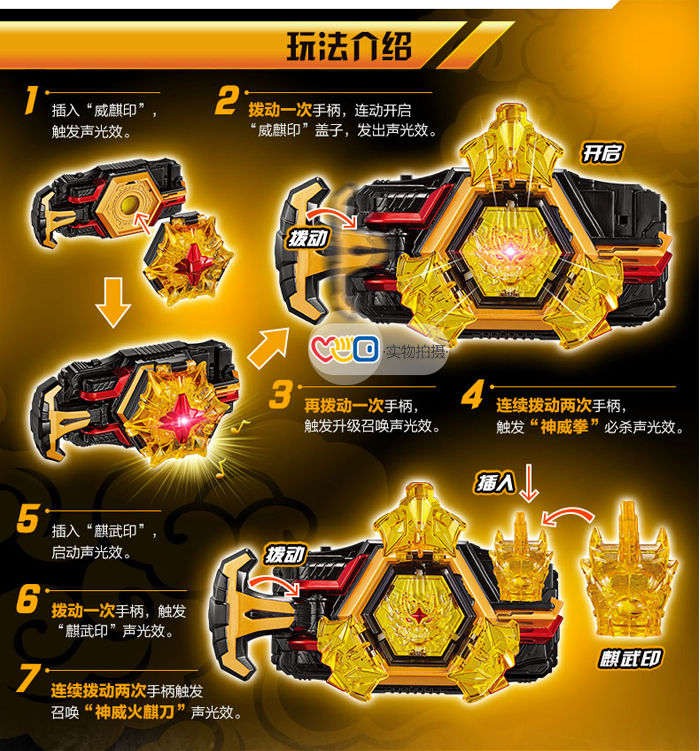 玩法介绍

1 插入“威麒印”，触发声光效。

2 拨动一次手柄，连动开启“威麒印”盖子，发出声光效。

开启

拨动

实物拍摄

3 再拨动一次手柄，触发升级召唤声光效。

4 连续拨动两次手柄，触发“神威拳”必杀声光效。

插入

5 插入“麒武印”，启动声光效。

拨动

6 拨动一次手柄，触发“麒武印”声光效。

麒武印

7 连续拨动两次手柄触发召唤“神威火麒刀”声光效。