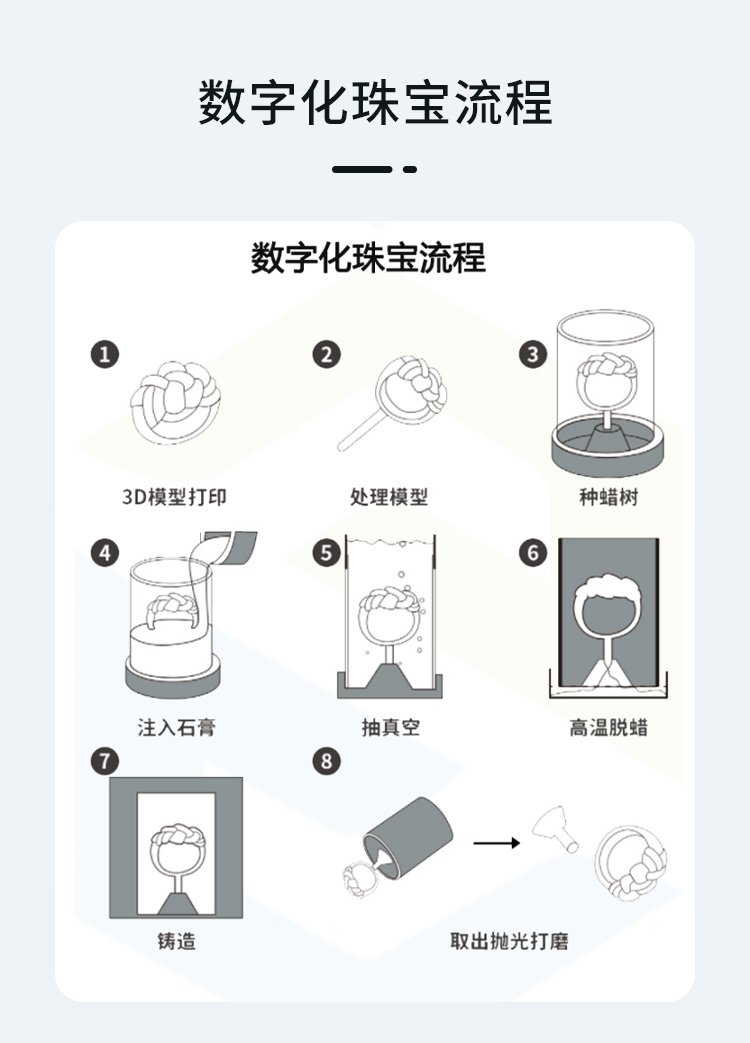 数字化珠宝流程

数字化珠宝流程

1
3D模型打印

2
处理模型

3
种蜡树

4
注入石膏

5
抽真空

6
高温脱蜡

7
铸造

8
取出抛光打磨