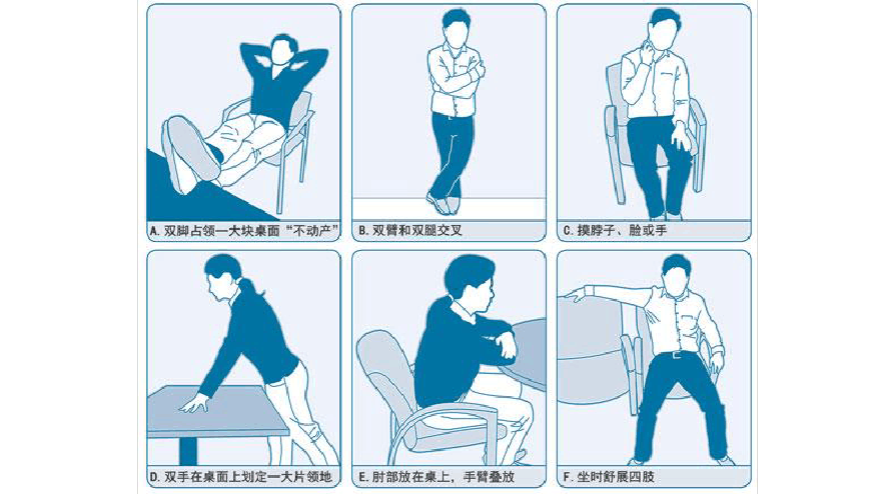 A. 双脚占领一大块桌面“不动产”

B. 双臂和双腿交叉

C. 摸脖子、脸或手

D. 双手在桌面上划定一大片领地

E. 肘部放在桌上，手臂叠放

F. 坐时舒展四肢