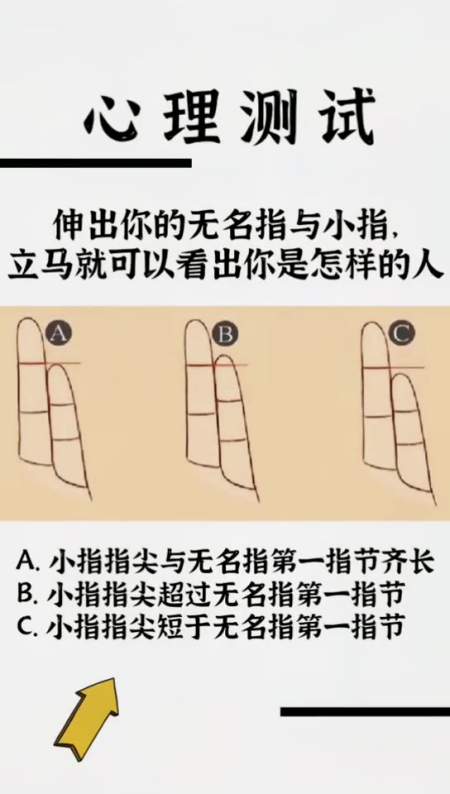 心理测试

伸出你的无名指与小指，
立马就可以看出你是怎样的人

A

B

C

A. 小指指尖与无名指第一指节齐长
B. 小指指尖超过无名指第一指节
C. 小指指尖短于无名指第一指节