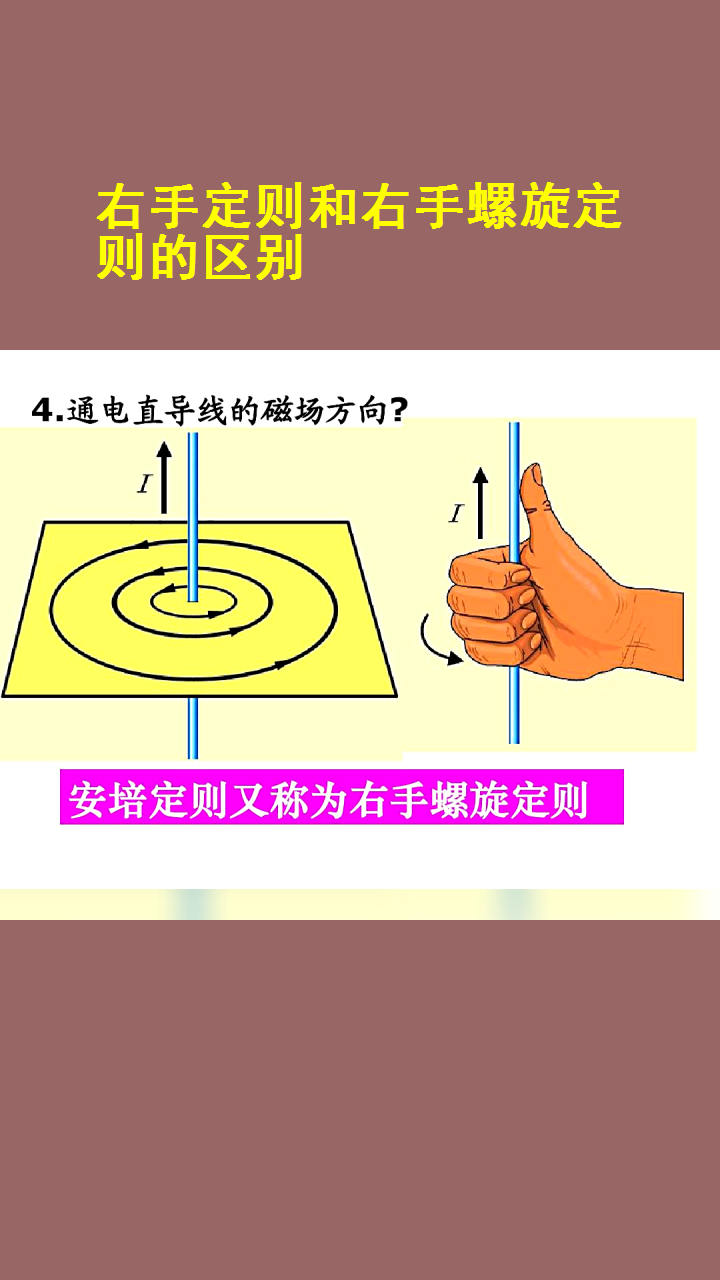 右手定则和右手螺旋定则的区别

4.通电直导线的磁场方向?

$I$

$I$

安培定则又称为右手螺旋定则